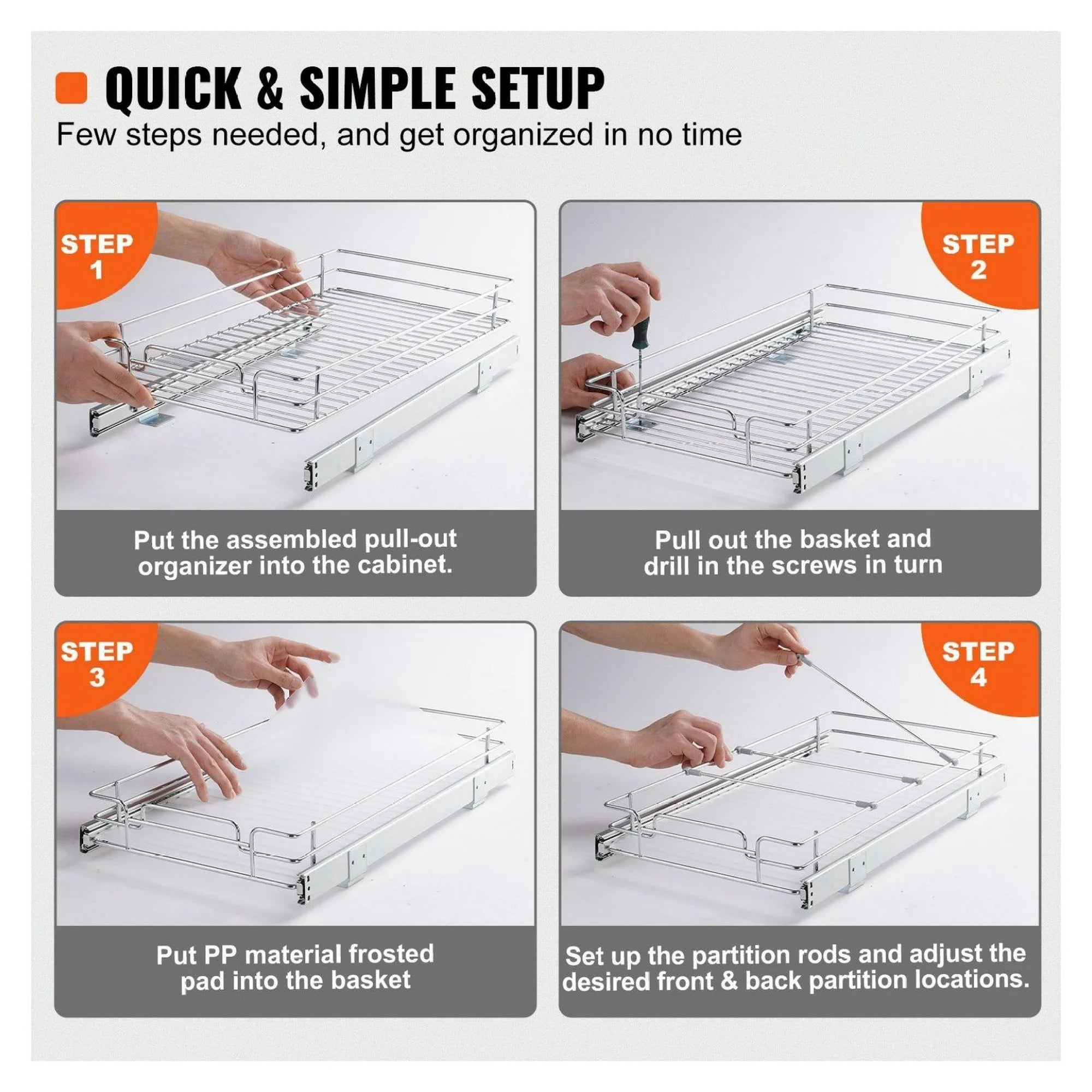 QUICK & SIMPLE SETUP
Few steps needed, and get organized in no time

STEP 1

Put the assembled pull-out organizer into the cabinet.

STEP 2

Pull out the basket and drill in the screws in turn

STEP 3

Put PP material frosted pad into the basket

STEP 4

Set up the partition rods and adjust the desired front & back partition locations.