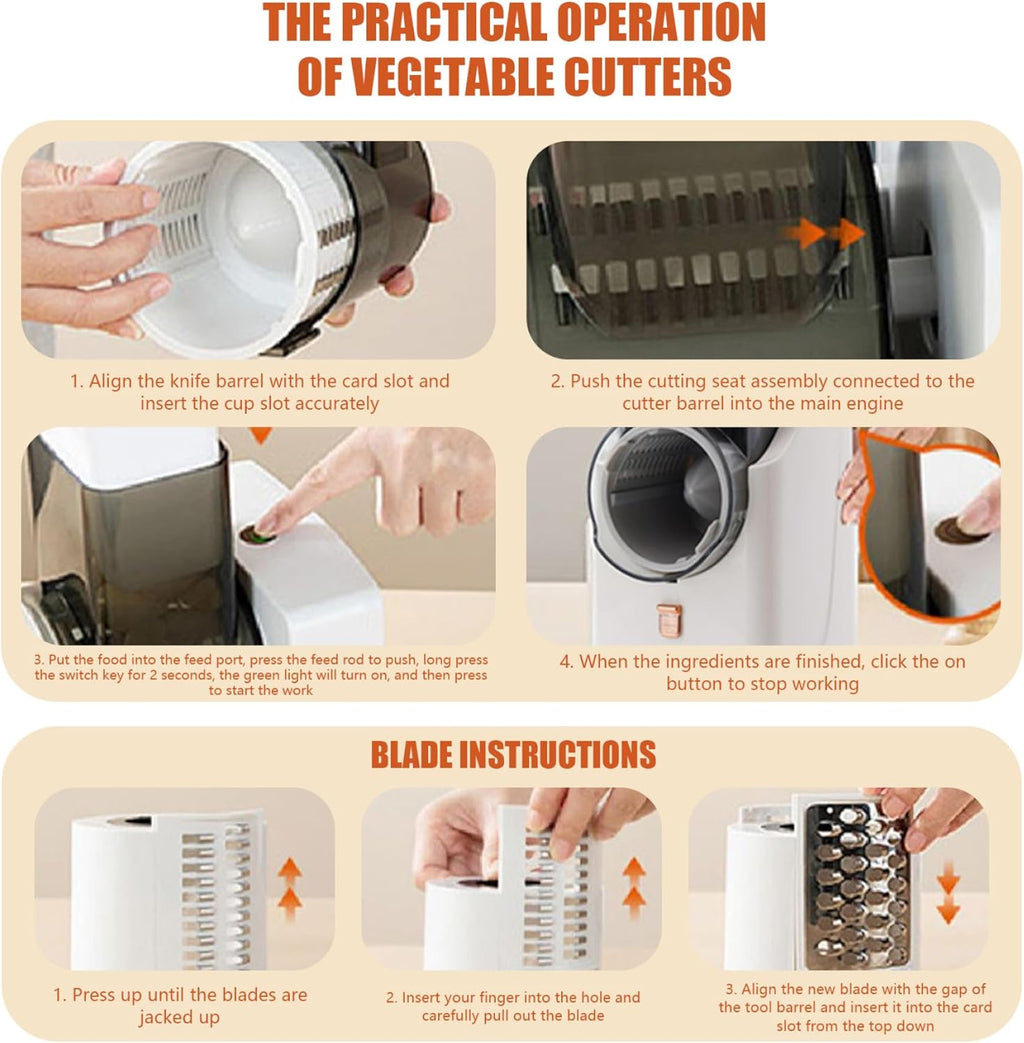 THE PRACTICAL OPERATION OF VEGETABLE CUTTERS

1. Align the knife barrel with the card slot and insert the cup slot accurately

2. Push the cutting seat assembly connected to the cutter barrel into the main engine

3. Put the food into the feed port, press the feed rod to push, long press the switch key for 2 seconds, the green light will turn on, and then press to start the work

4. When the ingredients are finished, click the on button to stop working

BLADE INSTRUCTIONS

1. Press up until the blades are jacked up

2. Insert your finger into the hole and carefully pull out the blade

3. Align the new blade with the gap of the tool barrel and insert it into the card slot from the top down